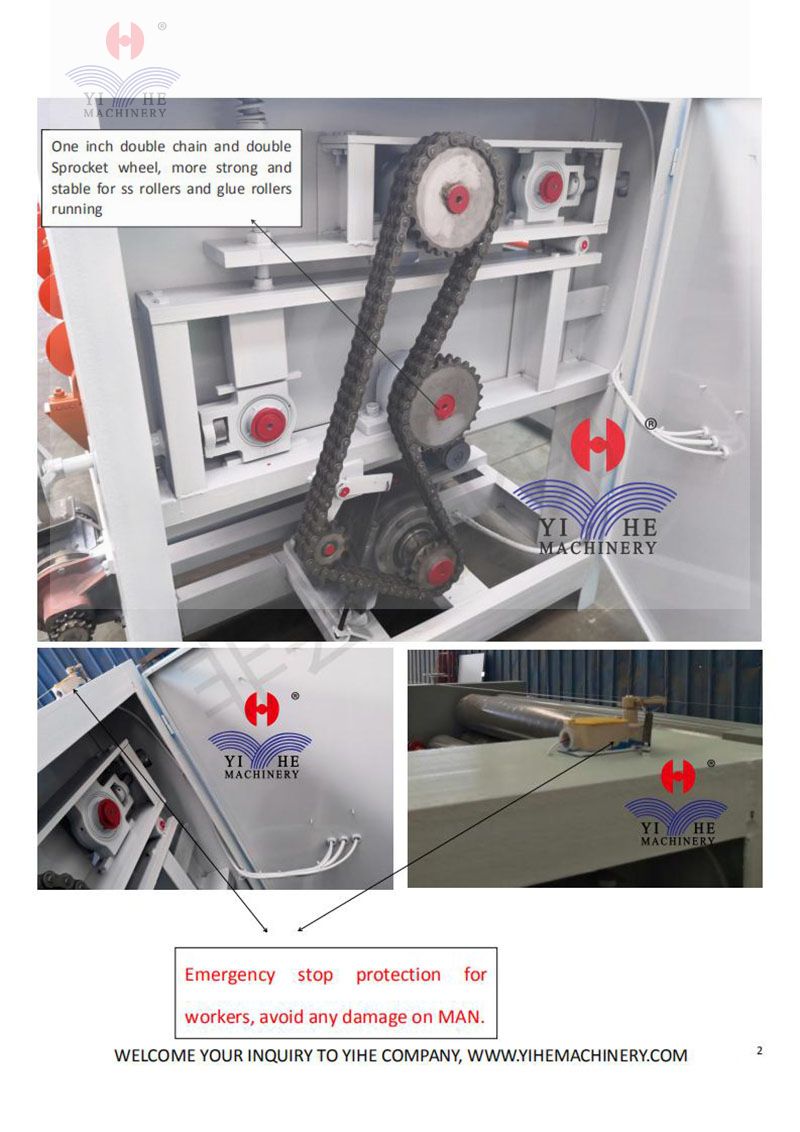 YI HE
MACHINERY

One inch double chain and double Sprocket wheel, more strong and stable for ss rollers and glue rollers running

YI HE
MACHINERY

YI HE
MACHINERY

YI HE
MACHINERY

Emergency stop protection for workers, avoid any damage on MAN.

WELCOME YOUR INQUIRY TO YIHE COMPANY, WWW.YIHEMACHINERY.COM

2